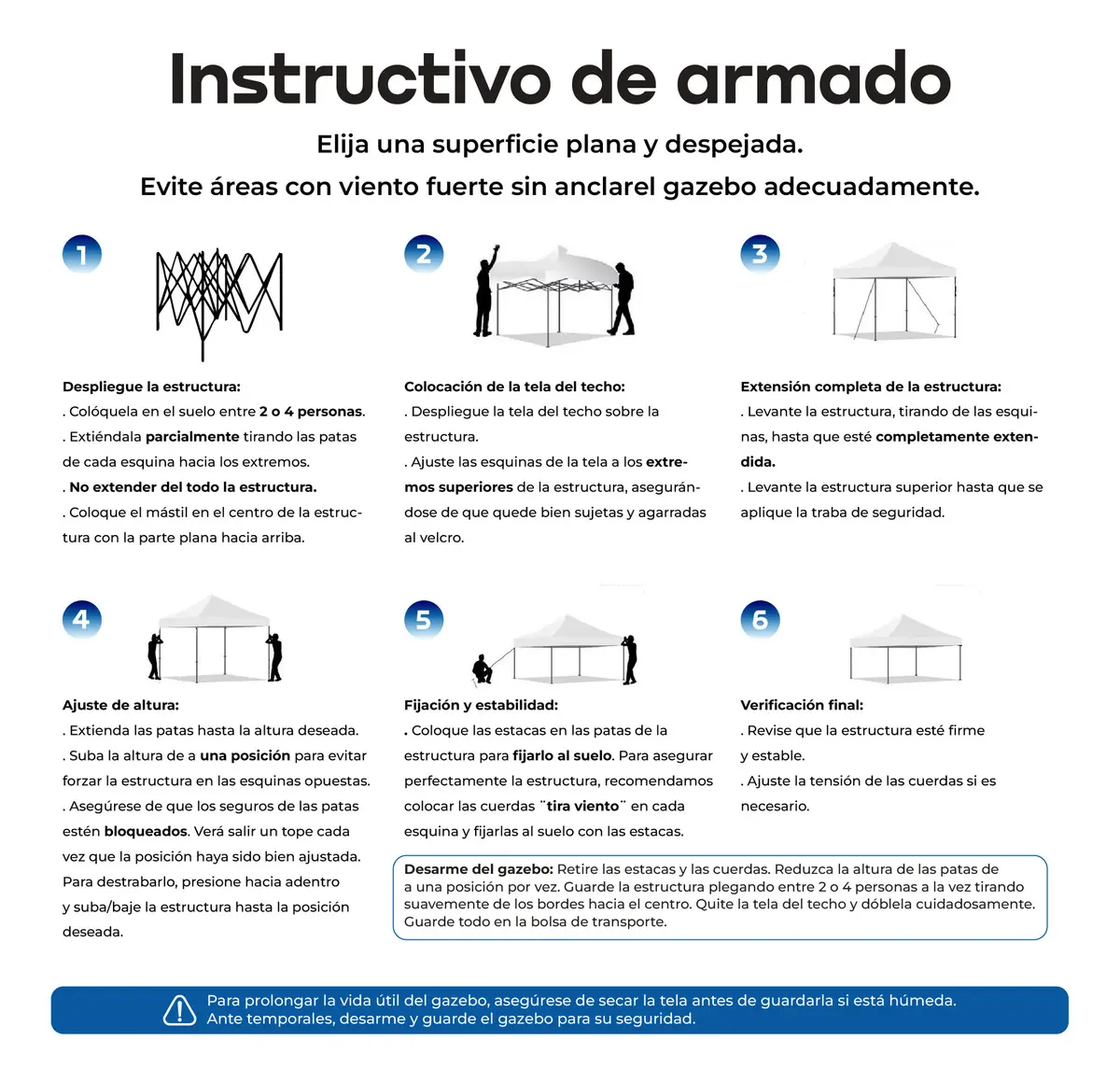 Instructivo de armado

Elija una superficie plana y despejada.
Evite áreas con viento fuerte sin anclarel gazebo adecuadamente.

1

Despliegue la estructura:
. Colóquela en el suelo entre 2 o 4 personas.
. Extiéndala parcialmente tirando las patas de cada esquina hacia los extremos.
. No extender del todo la estructura.
. Coloque el mástil en el centro de la estructura con la parte plana hacia arriba.

2

Colocación de la tela del techo:
. Despliegue la tela del techo sobre la estructura.
. Ajuste las esquinas de la tela a los extremos superiores de la estructura, asegurándose de que quede bien sujetas y agarradas al velcro.

3

Extensión completa de la estructura:
. Levante la estructura, tirando de las esquinas, hasta que esté completamente extendida.
. Levante la estructura superior hasta que se aplique la traba de seguridad.

4

Ajuste de altura:
. Extienda las patas hasta la altura deseada.
. Suba la altura de a una posición para evitar forzar la estructura en las esquinas opuestas.
. Asegúrese de que los seguros de las patas estén bloqueados. Verá salir un tope cada vez que la posición haya sido bien ajustada. Para destrabarlo, presione hacia adentro y suba/baje la estructura hasta la posición deseada.

5

Fijación y estabilidad:
. Coloque las estacas en las patas de la estructura para fijarlo al suelo. Para asegurar perfectamente la estructura, recomendamos colocar las cuerdas ¨tira viento¨ en cada esquina y fijarlas al suelo con las estacas.

6

Verificación final:
. Revise que la estructura esté firme y estable.
. Ajuste la tensión de las cuerdas si es necesario.

Desarme del gazebo: Retire las estacas y las cuerdas. Reduzca la altura de las patas de a una posición por vez. Guarde la estructura plegando entre 2 o 4 personas a la vez tirando suavemente de los bordes hacia el centro. Quite la tela del techo y dóblela cuidadosamente. Guarde todo en la bolsa de transporte.

Para prolongar la vida útil del gazebo, asegúrese de secar la tela antes de guardarla si está húmeda.
Ante temporales, desarme y guarde el gazebo para su seguridad.