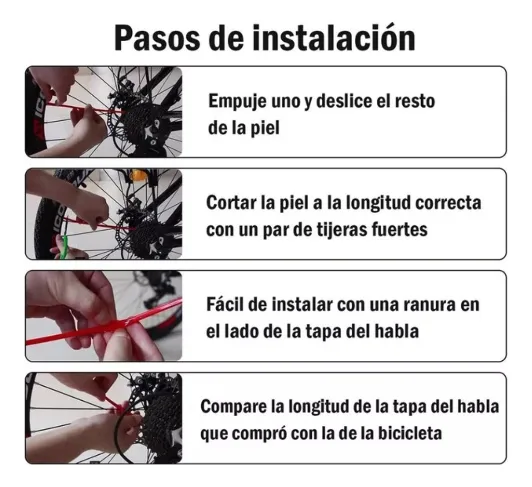 Pasos de instalación

Empuje uno y deslice el resto de la piel

Cortar la piel a la longitud correcta con un par de tijeras fuertes

Fácil de instalar con una ranura en el lado de la tapa del habla

Compare la longitud de la tapa del habla que compró con la de la bicicleta