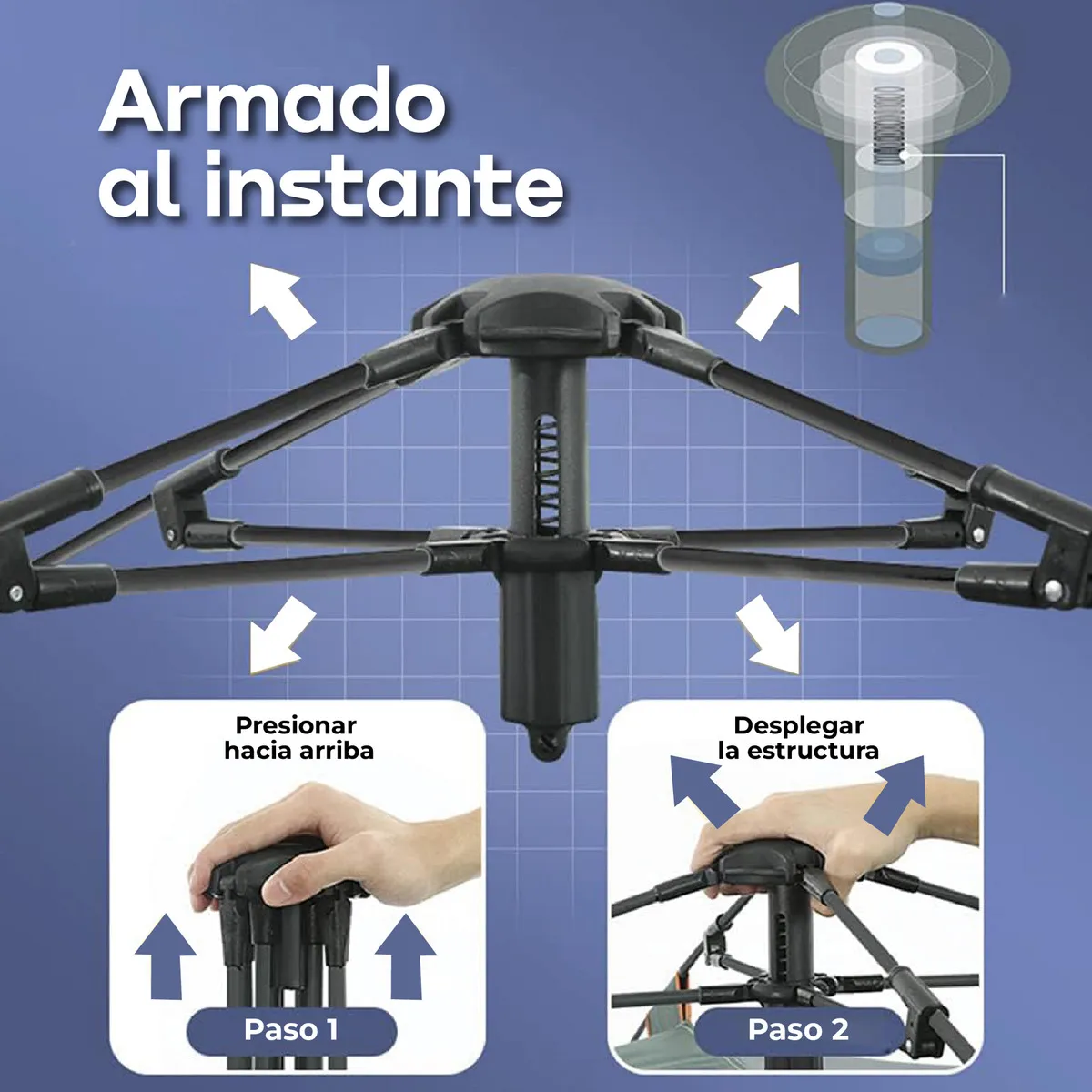 Armado al instante

Presionar hacia arriba

Paso 1

Desplegar la estructura

Paso 2