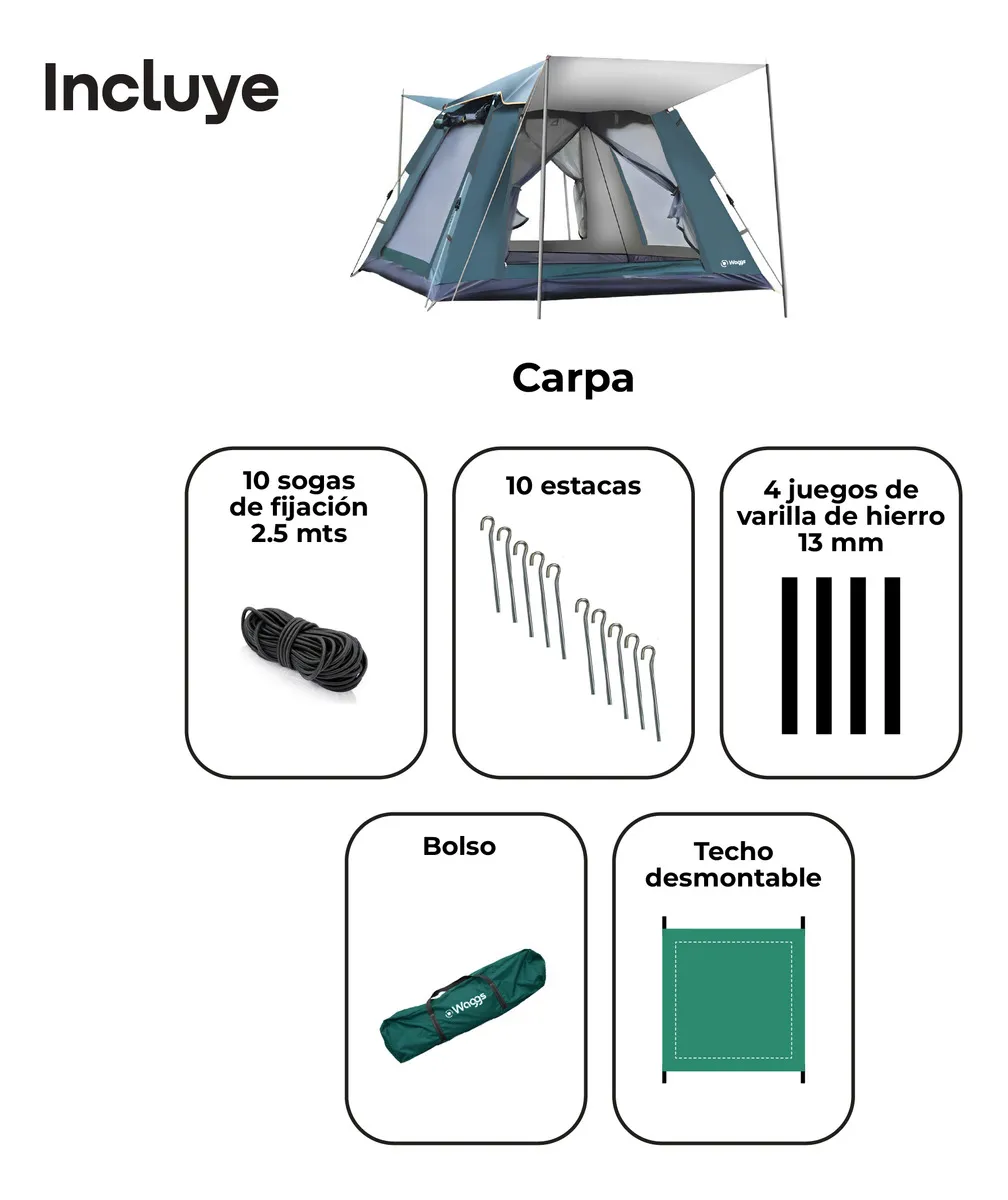 Incluye

Waggs

Carpa

10 sogas de fijación 2.5 mts

10 estacas

4 juegos de varilla de hierro 13 mm

Bolso

Waggs

Techo desmontable