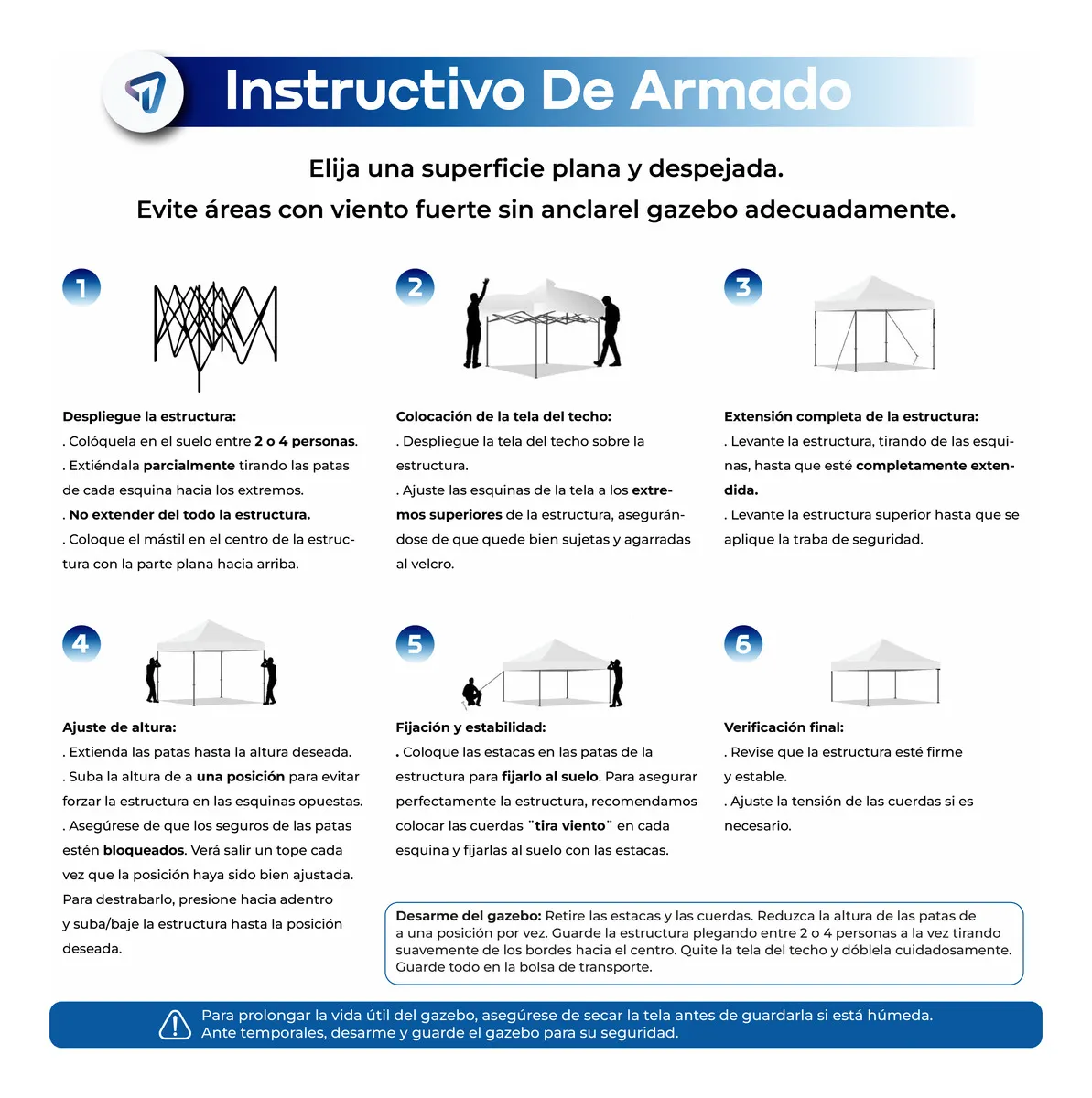 Instructivo De Armado

Elija una superficie plana y despejada.
Evite áreas con viento fuerte sin anclarel gazebo adecuadamente.

1

Despliegue la estructura:
. Colóquela en el suelo entre 2 o 4 personas.
. Extiéndala parcialmente tirando las patas de cada esquina hacia los extremos.
. No extender del todo la estructura.
. Coloque el mástil en el centro de la estructura con la parte plana hacia arriba.

2

Colocación de la tela del techo:
. Despliegue la tela del techo sobre la estructura.
. Ajuste las esquinas de la tela a los extremos superiores de la estructura, asegurándose de que quede bien sujetas y agarradas al velcro.

3

Extensión completa de la estructura:
. Levante la estructura, tirando de las esquinas, hasta que esté completamente extendida.
. Levante la estructura superior hasta que se aplique la traba de seguridad.

4

Ajuste de altura:
. Extienda las patas hasta la altura deseada.
. Suba la altura de a una posición para evitar forzar la estructura en las esquinas opuestas.
. Asegúrese de que los seguros de las patas estén bloqueados. Verá salir un tope cada vez que la posición haya sido bien ajustada.
Para destrabarlo, presione hacia adentro y suba/baje la estructura hasta la posición deseada.

5

Fijación y estabilidad:
. Coloque las estacas en las patas de la estructura para fijarlo al suelo. Para asegurar perfectamente la estructura, recomendamos colocar las cuerdas ¨tira viento¨ en cada esquina y fijarlas al suelo con las estacas.

6

Verificación final:
. Revise que la estructura esté firme y estable.
. Ajuste la tensión de las cuerdas si es necesario.

Desarme del gazebo: Retire las estacas y las cuerdas. Reduzca la altura de las patas de a una posición por vez. Guarde la estructura plegando entre 2 o 4 personas a la vez tirando suavemente de los bordes hacia el centro. Quite la tela del techo y dóblela cuidadosamente. Guarde todo en la bolsa de transporte.

Para prolongar la vida útil del gazebo, asegúrese de secar la tela antes de guardarla si está húmeda.
Ante temporales, desarme y guarde el gazebo para su seguridad.