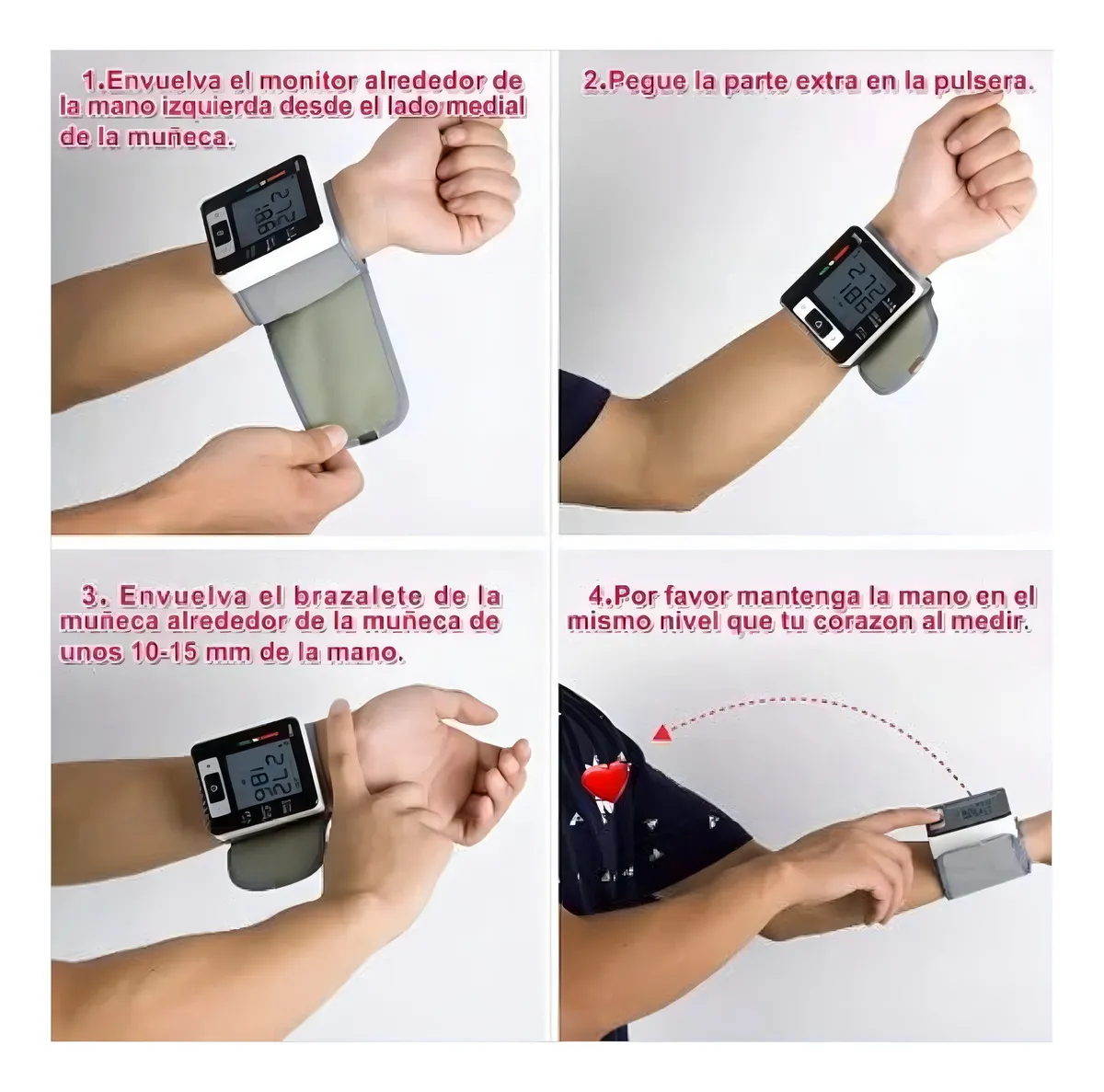 1.Envuelva el monitor alrededor de la mano izquierda desde el lado medial de la muñeca.

2.Pegue la parte extra en la pulsera.

3. Envuelva el brazalete de la muñeca alrededor de la muñeca de unos 10-15 mm de la mano.

4.Por favor mantenga la mano en el mismo nivel que tu corazon al medir.