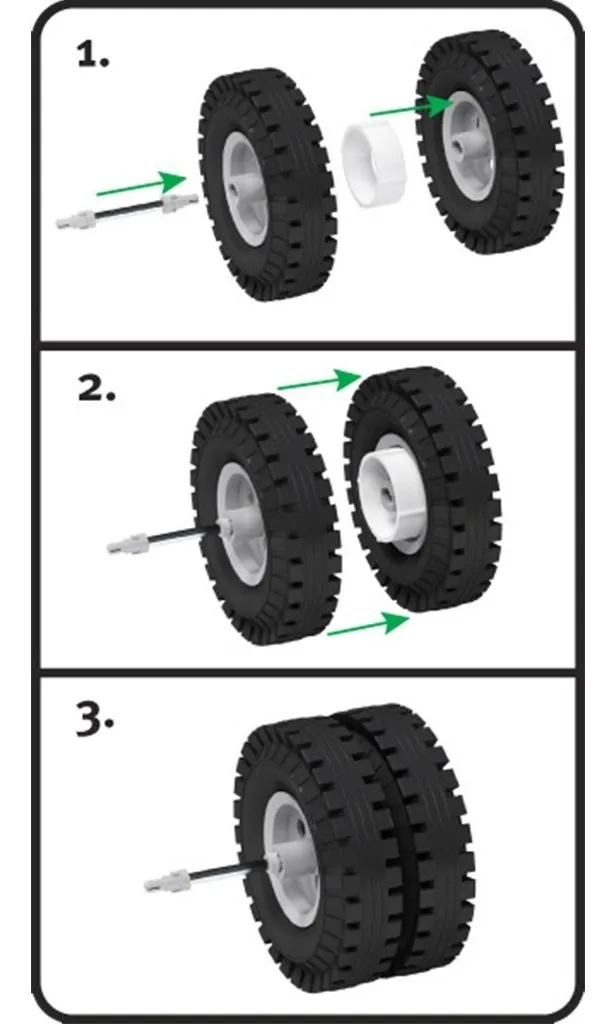 1.

2.

3.